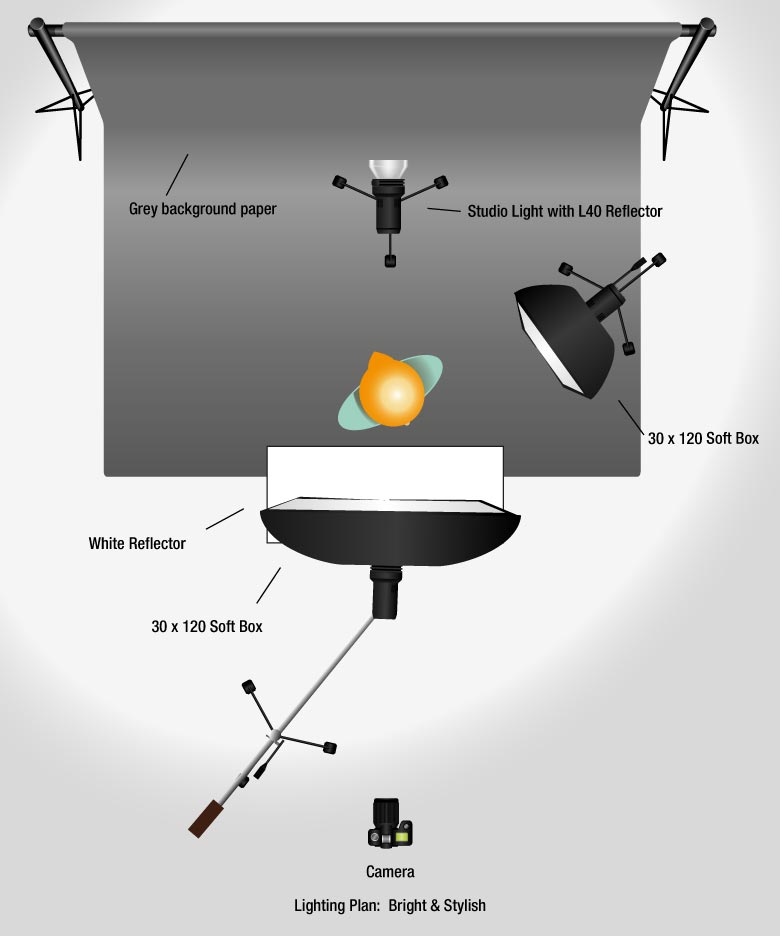 Grey background paper

Studio Light with L40 Reflector

30 x 120 Soft Box

White Reflector

30 x 120 Soft Box

Camera

Lighting Plan: Bright & Stylish